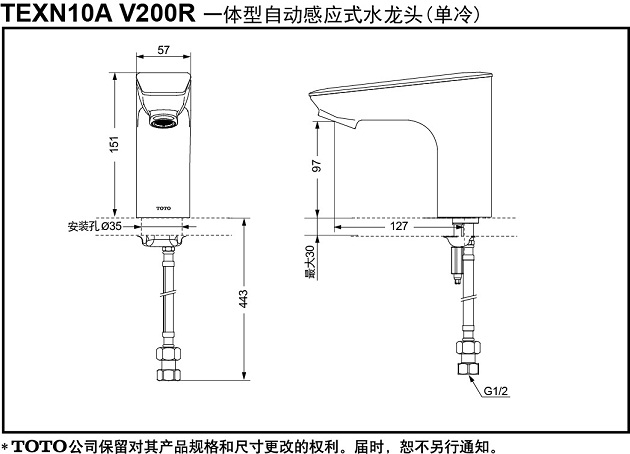 TEXN10A V200R 一体型自动感应式水龙头(单冷)

57

151

TOTO

安装孔 Ø35

443

97

127

最大30

G1/2

* TOTO公司保留对其产品规格和尺寸更改的权利。届时，恕不另行通知。